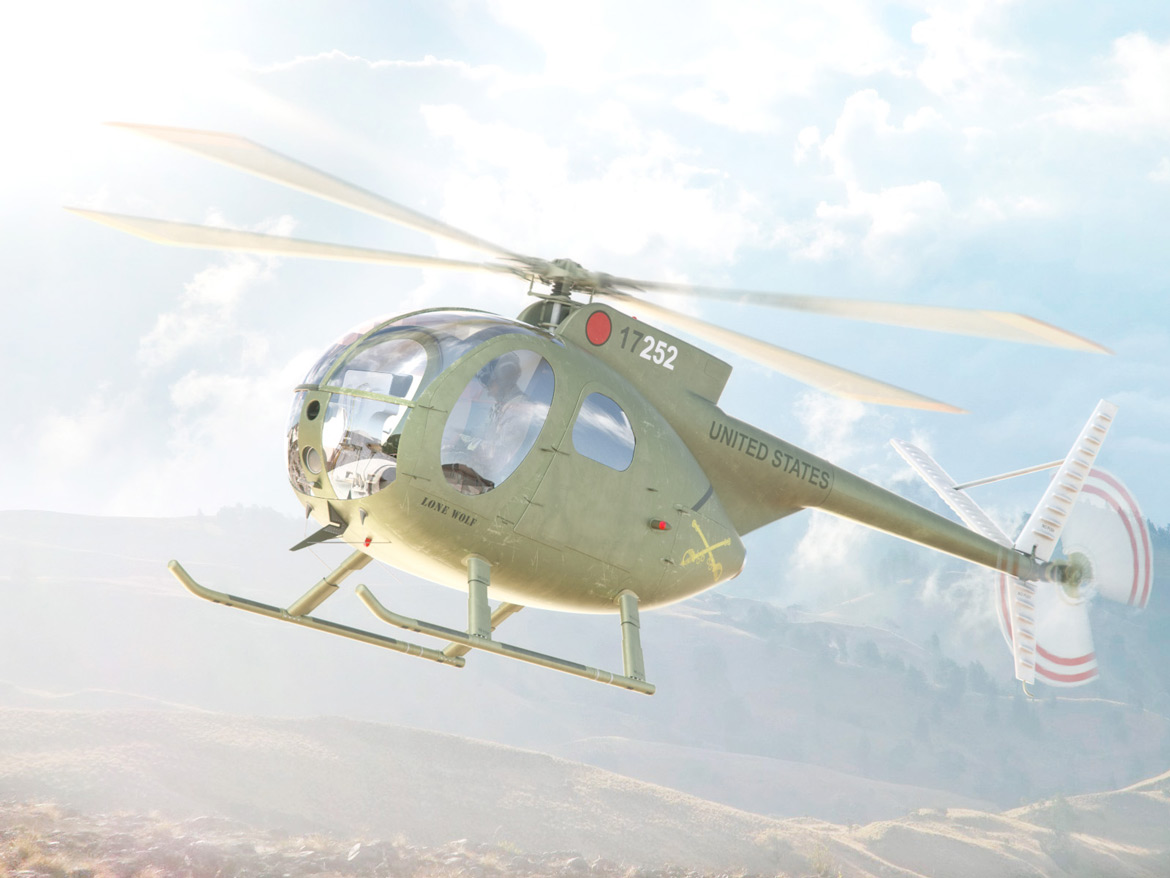 17252
UNITED STATES
LONE WOLF